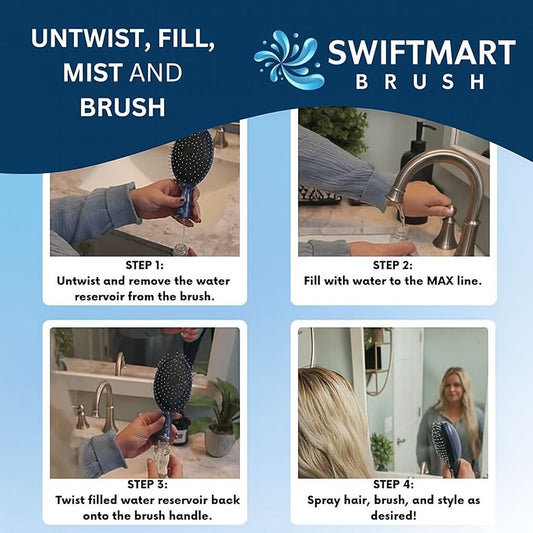 UNTWIST, FILL, MIST AND BRUSH

SWIFTMART BRUSH

STEP 1:
Untwist and remove the water reservoir from the brush.

STEP 2:
Fill with water to the MAX line.

STEP 3:
Twist filled water reservoir back onto the brush handle.

STEP 4:
Spray hair, brush, and style as desired!