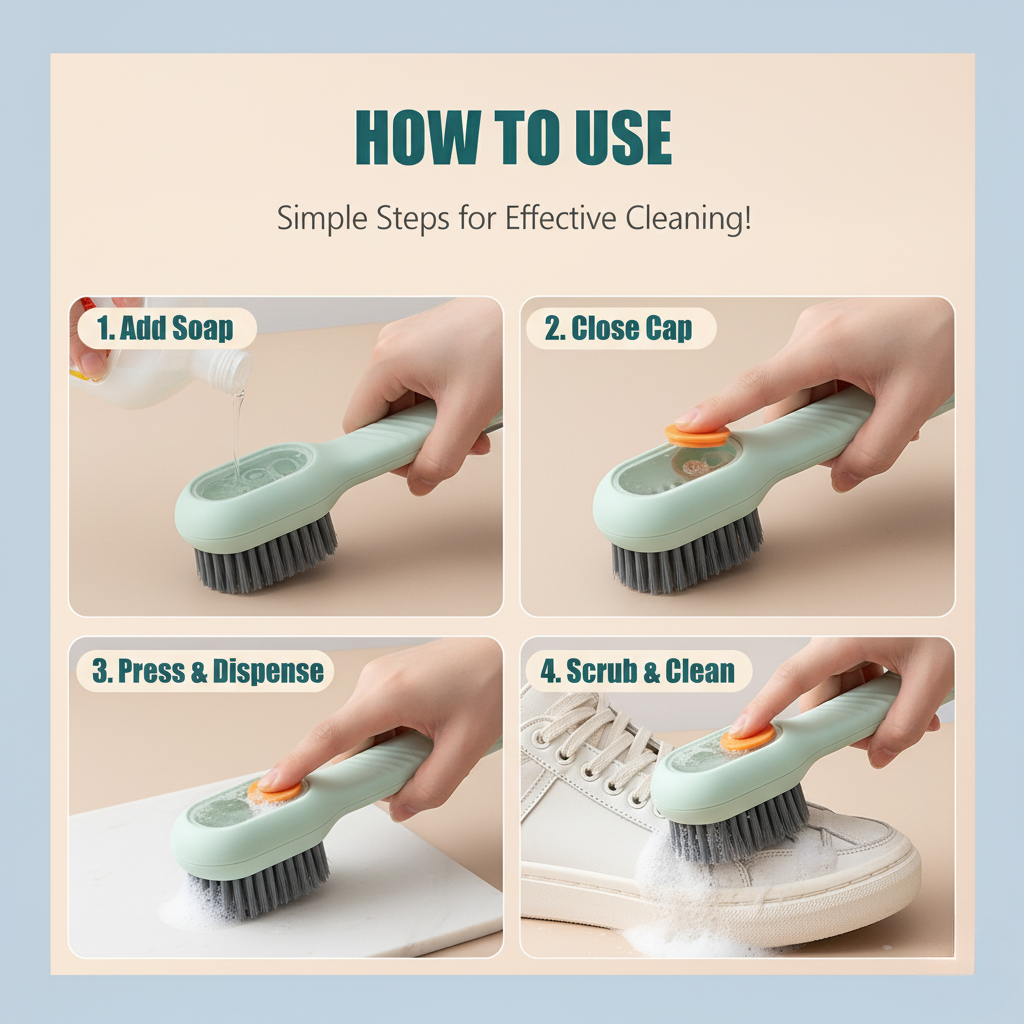 HOW TO USE

Simple Steps for Effective Cleaning!

1. Add Soap

2. Close Cap

3. Press & Dispense

4. Scrub & Clean